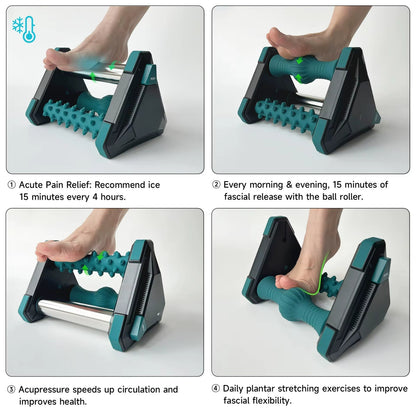 ① Acute Pain Relief: Recommend ice 15 minutes every 4 hours.

② Every morning & evening, 15 minutes of fascial release with the ball roller.

③ Acupressure speeds up circulation and improves health.

④ Daily plantar stretching exercises to improve fascial flexibility.